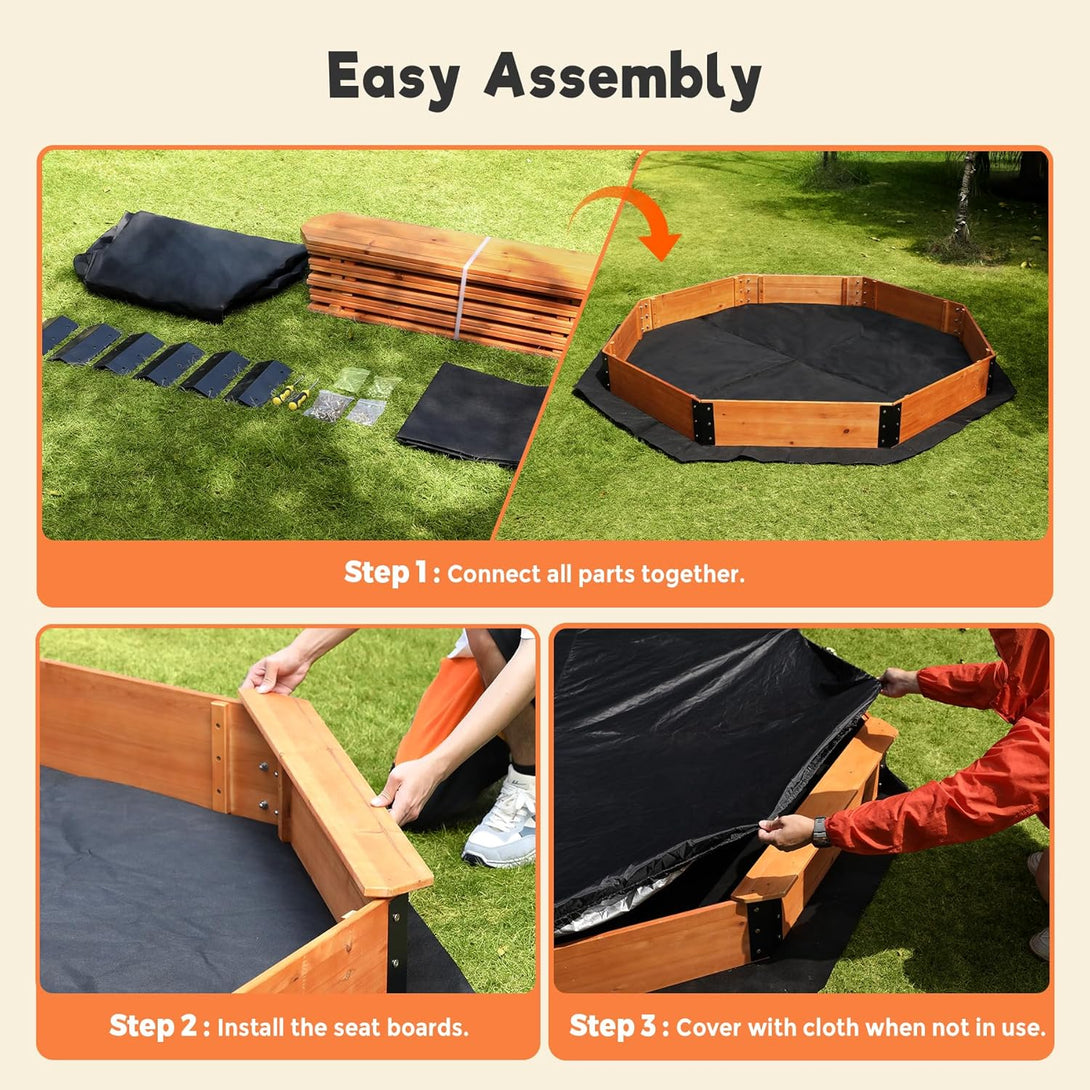 Easy Assembly

Step 1 : Connect all parts together.

Step 2 : Install the seat boards.

Step 3 : Cover with cloth when not in use.